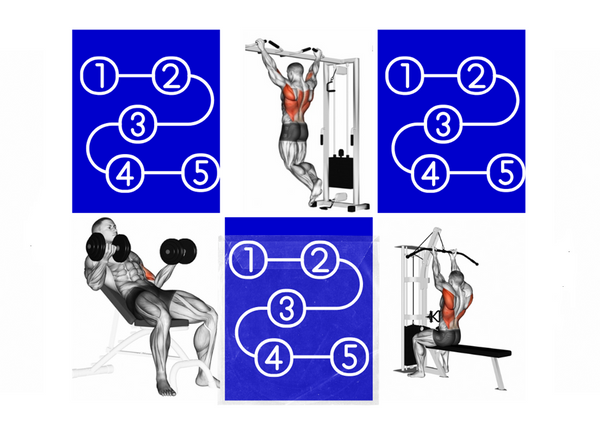 1 2 3 4 5

1 2 3 4 5

1 2 3 4 5