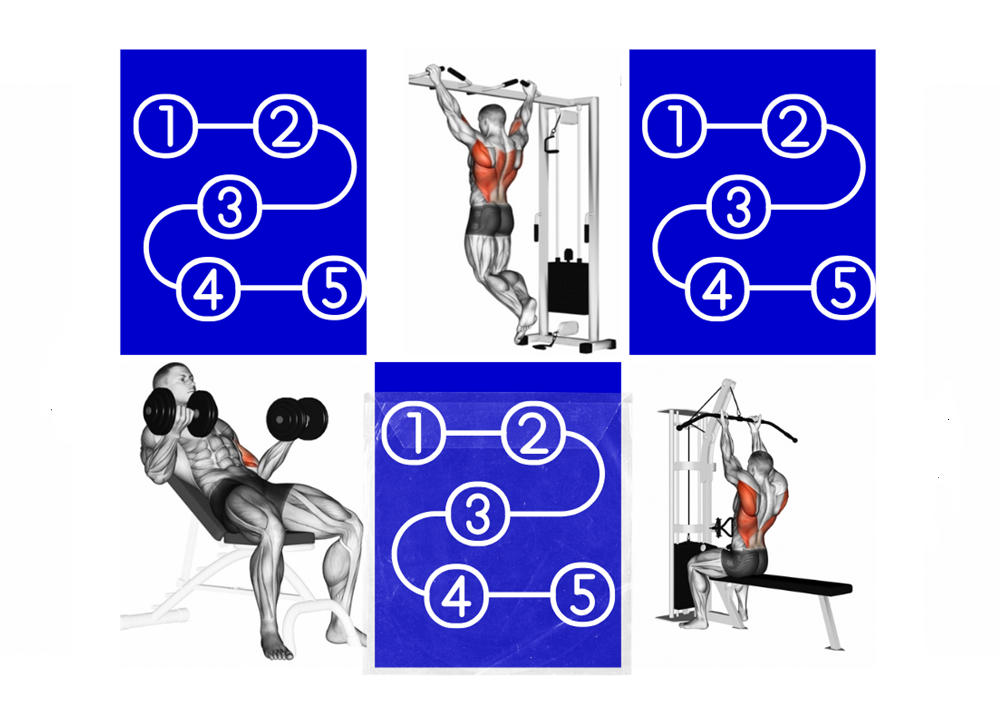 1 2 3 4 5

1 2 3 4 5

1 2 3 4 5